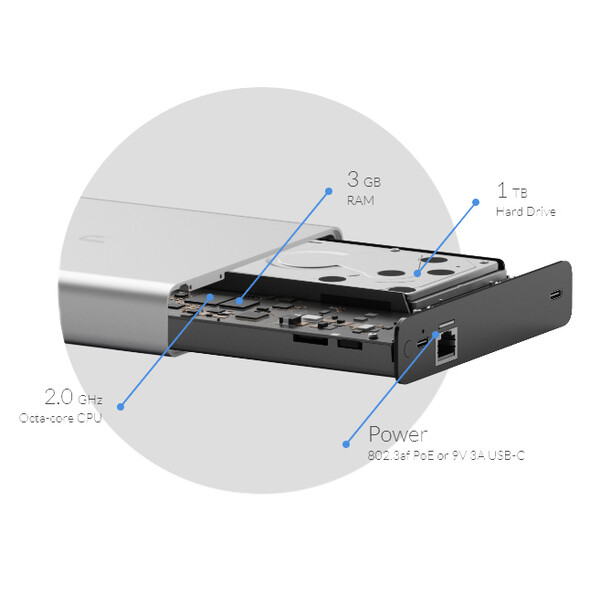 3 GB
RAM

1 TB
Hard Drive

2.0 GHz
Octa-core CPU

Power
802.3af PoE or 9V 3A USB-C