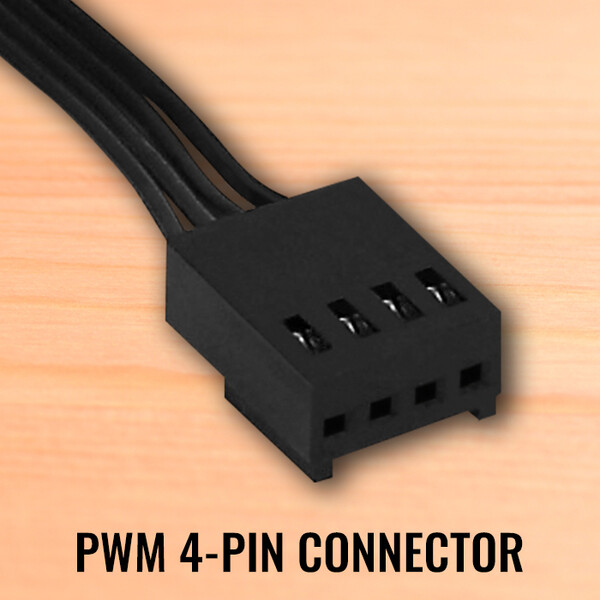 PWM 4-PIN CONNECTOR