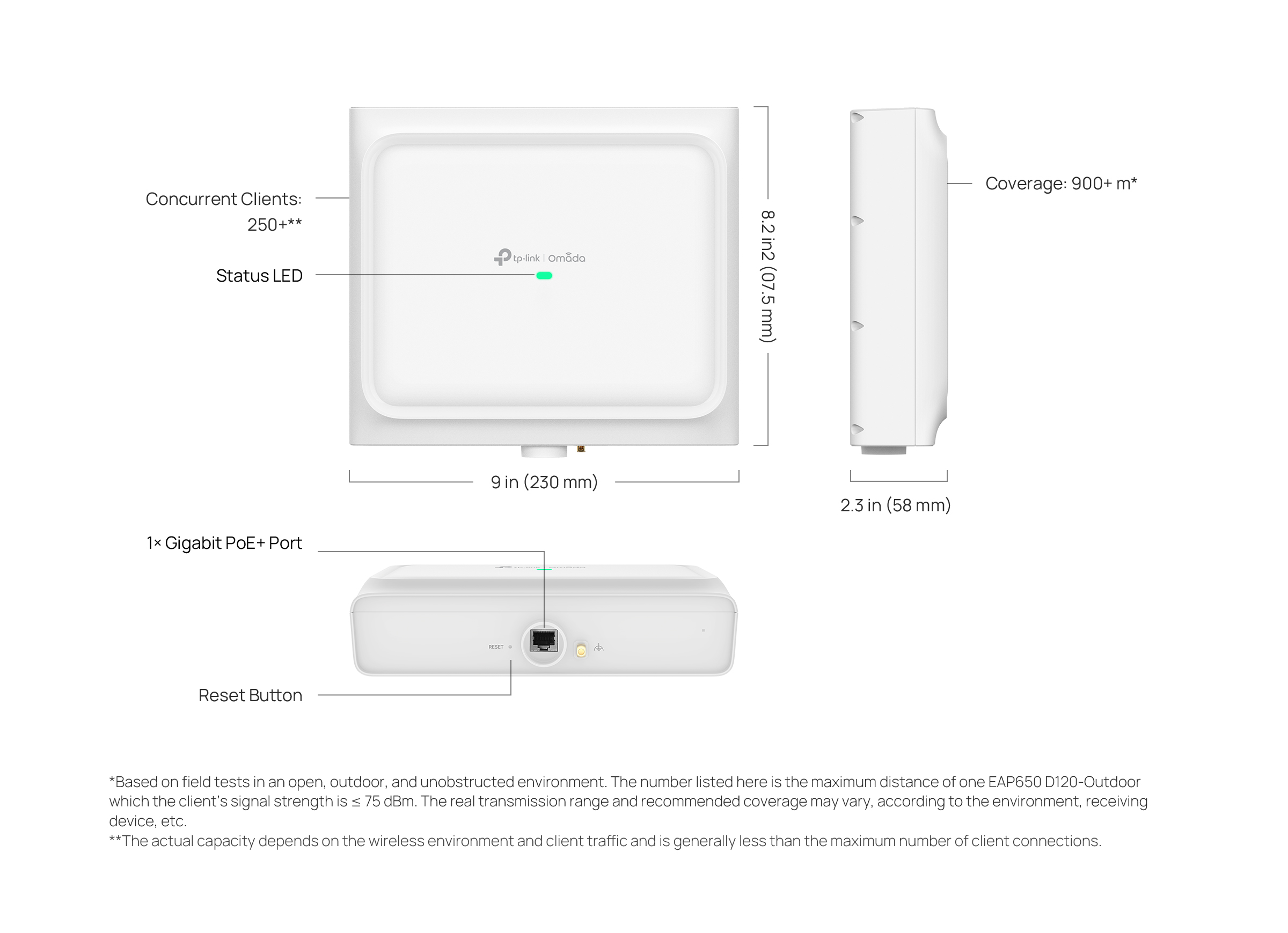 Concurrent Clients: 250+**

Status LED

tp-link | Omada

8.2 in2 (07.5 mm)

Coverage: 900+ m*

9 in (230 mm)

2.3 in (58 mm)

1× Gigabit PoE+ Port

RESET

Reset Button

*Based on field tests in an open, outdoor, and unobstructed environment. The number listed here is the maximum distance of one EAP650 D120-Outdoor which the client's signal strength is ≤ 75 dBm. The real transmission range and recommended coverage may vary, according to the environment, receiving device, etc.
**The actual capacity depends on the wireless environment and client traffic and is generally less than the maximum number of client connections.