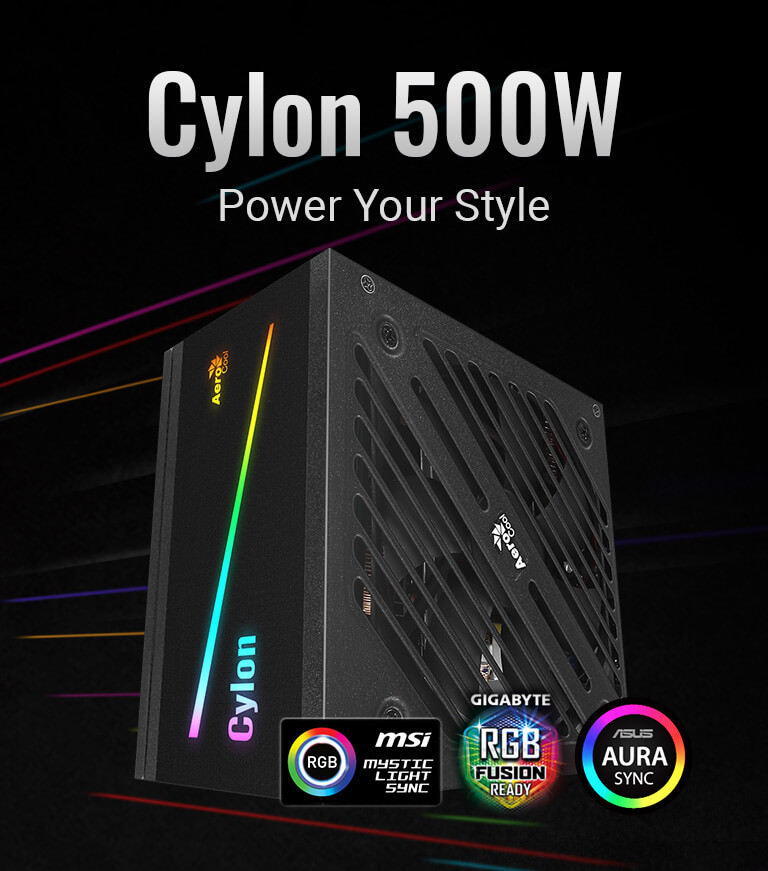 Cylon 500W

Power Your Style

AeroCool

Cylon

AeroCool

RGB msi MYSTIC LIGHT SYNC

GIGABYTE RGB FUSION READY

ASUS AURA SYNC